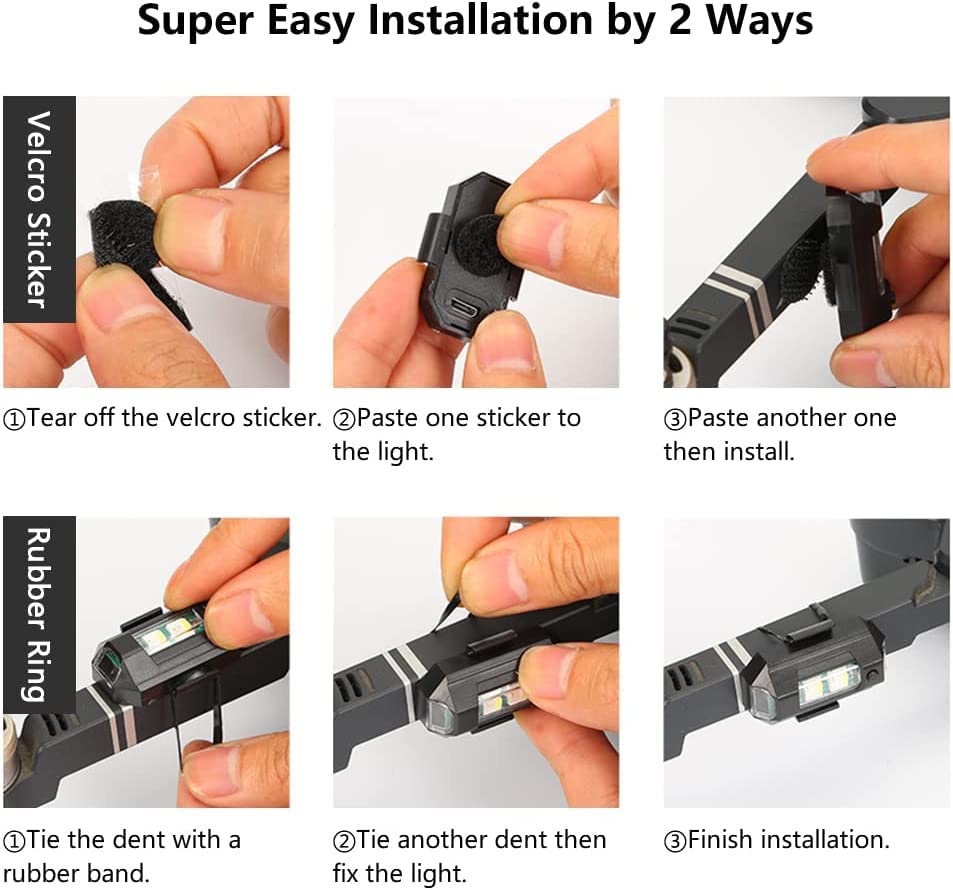 Super Easy Installation by 2 Ways

Velcro Sticker

①Tear off the velcro sticker.

②Paste one sticker to the light.

③Paste another one then install.

Rubber Ring

①Tie the dent with a rubber band.

②Tie another dent then fix the light.

③Finish installation.